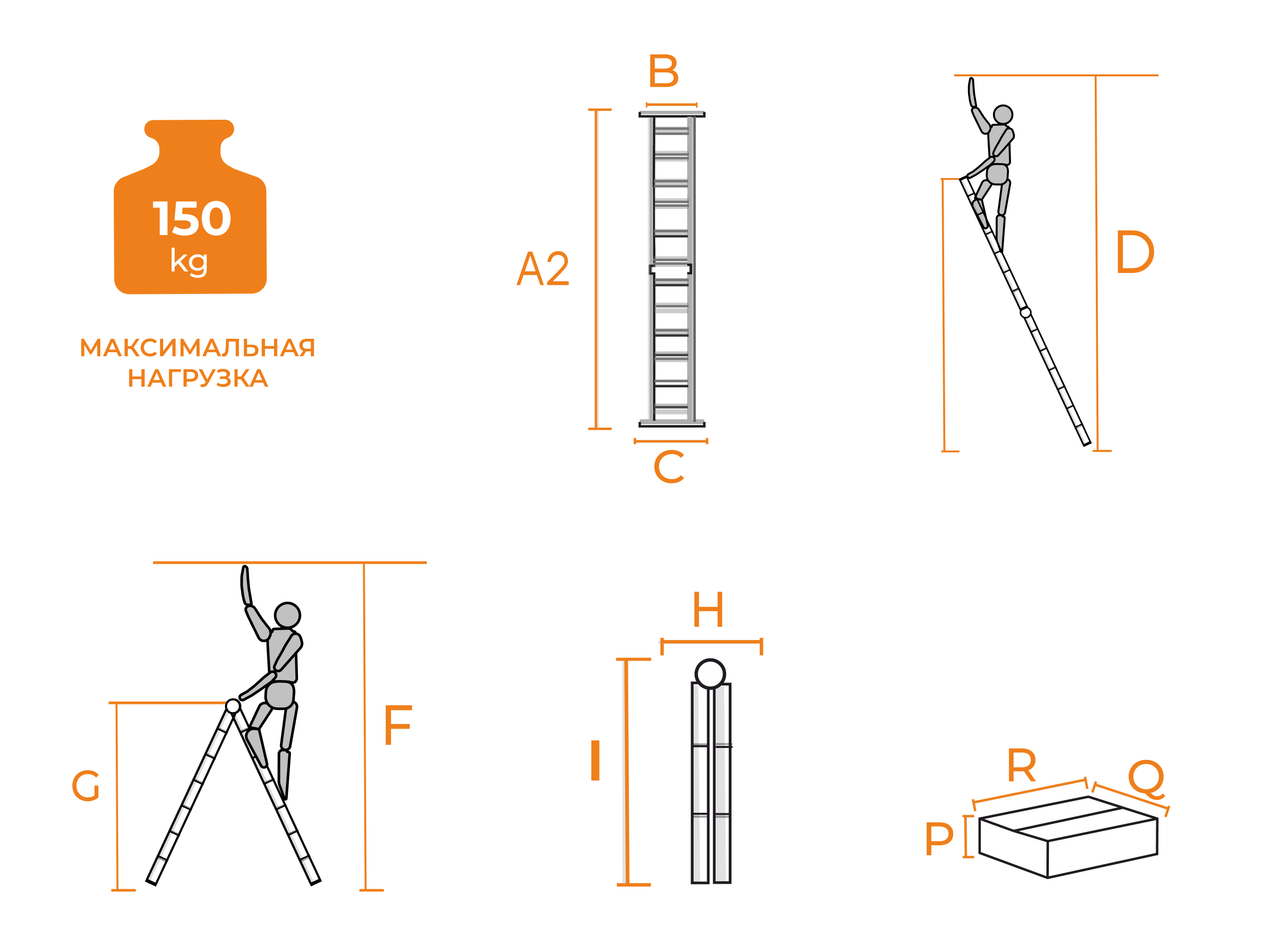 150
kg

МАКСИМАЛЬНАЯ НАГРУЗКА

B

A2

C

D

G

F

H

I

R

Q

P